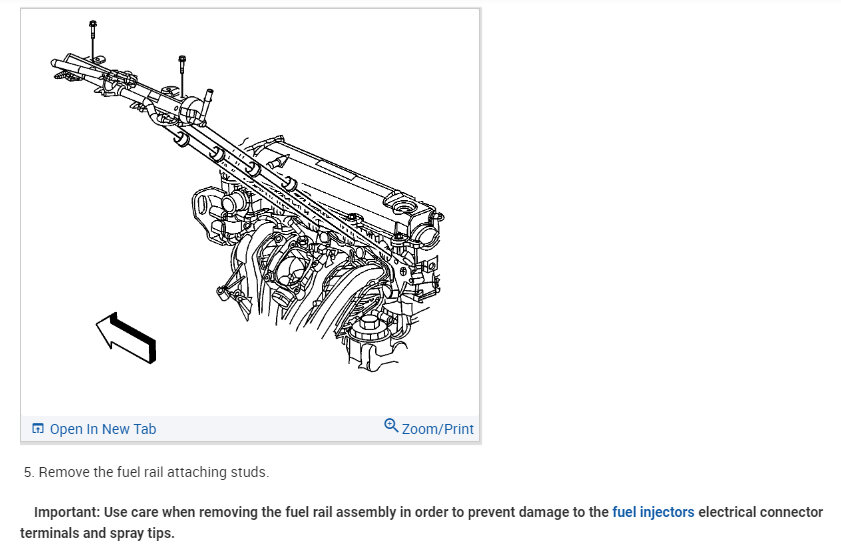 Open In New Tab

Zoom/Print

5. Remove the fuel rail attaching studs.

Important: Use care when removing the fuel rail assembly in order to prevent damage to the fuel injectors electrical connector terminals and spray tips.