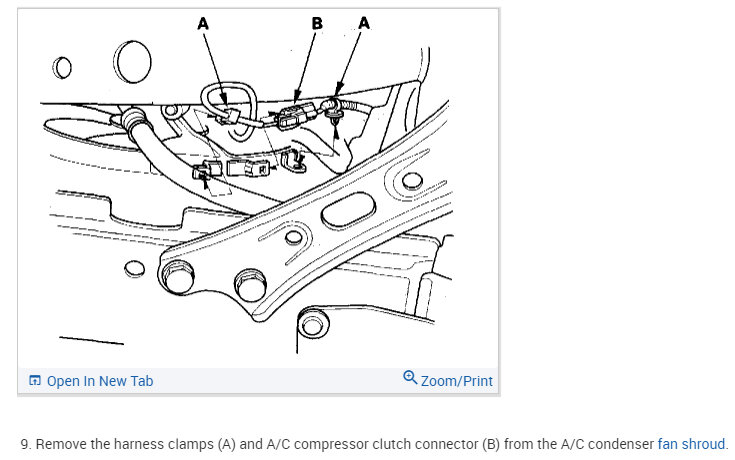 A B A

Open In New Tab

Zoom/Print

9. Remove the harness clamps (A) and A/C compressor clutch connector (B) from the A/C condenser fan shroud.