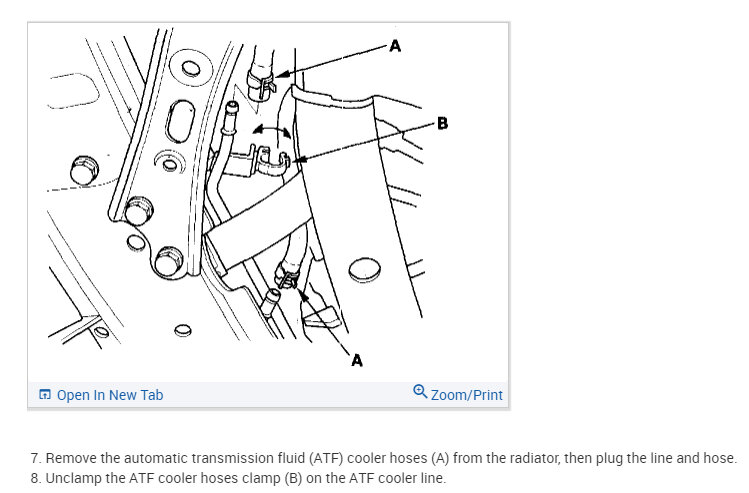 A

B

A

Open In New Tab

Zoom/Print

7. Remove the automatic transmission fluid (ATF) cooler hoses (A) from the radiator, then plug the line and hose.
8. Unclamp the ATF cooler hoses clamp (B) on the ATF cooler line.