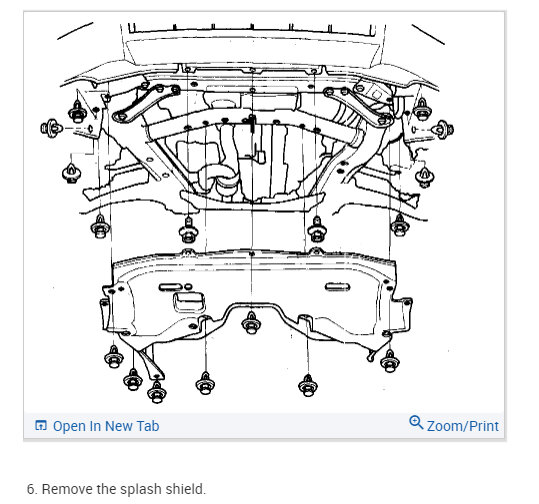 Open In New Tab

Zoom/Print

6. Remove the splash shield.