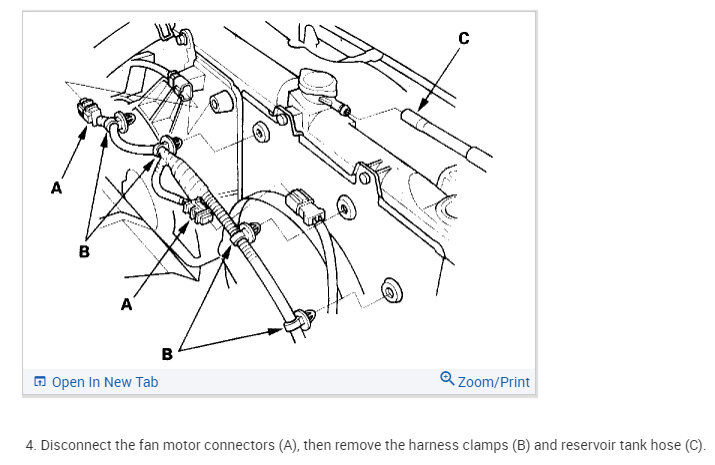 C

A

B

A

B

Open In New Tab

Zoom/Print

4. Disconnect the fan motor connectors (A), then remove the harness clamps (B) and reservoir tank hose (C).