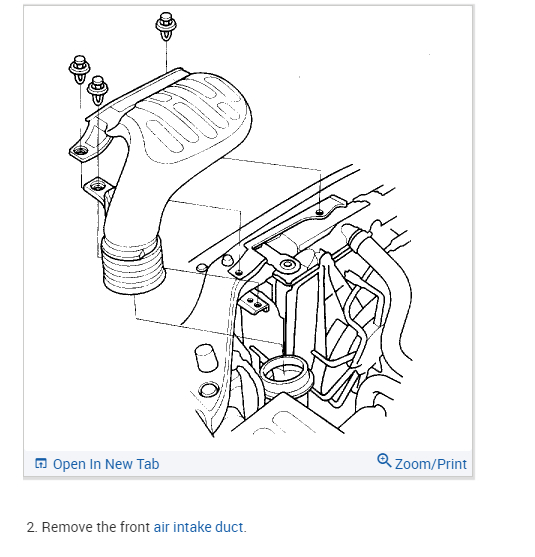 Open In New Tab

Zoom/Print

2. Remove the front air intake duct.