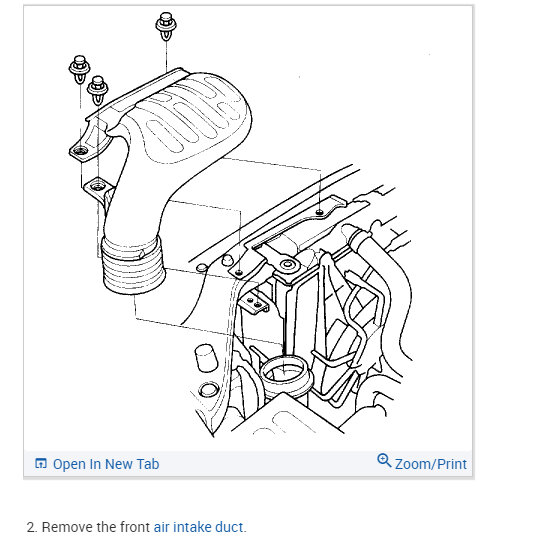 Open In New Tab

Zoom/Print

2. Remove the front air intake duct.