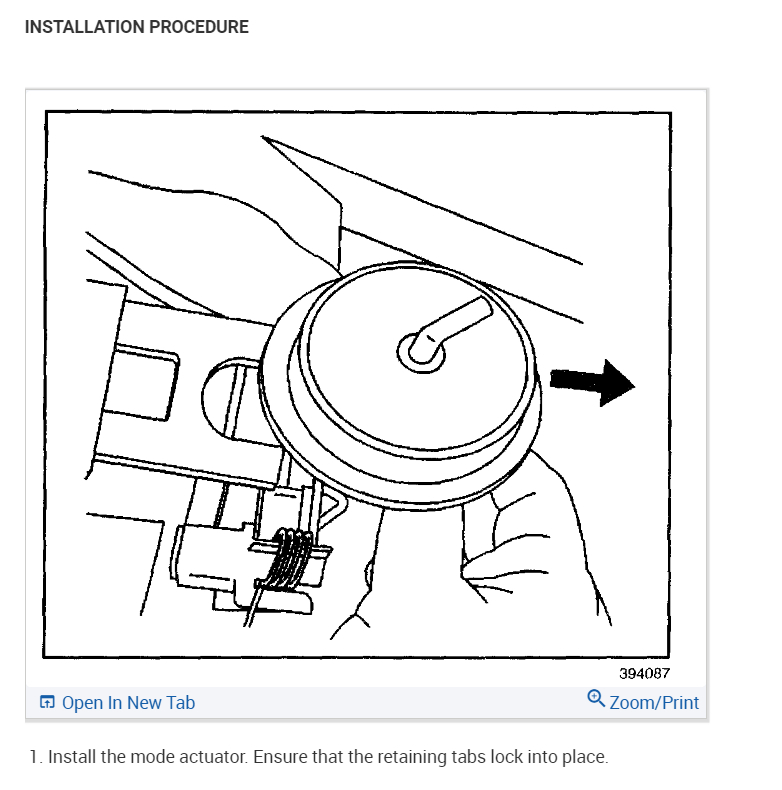 INSTALLATION PROCEDURE

394087

Open In New Tab

Zoom/Print

1. Install the mode actuator. Ensure that the retaining tabs lock into place.