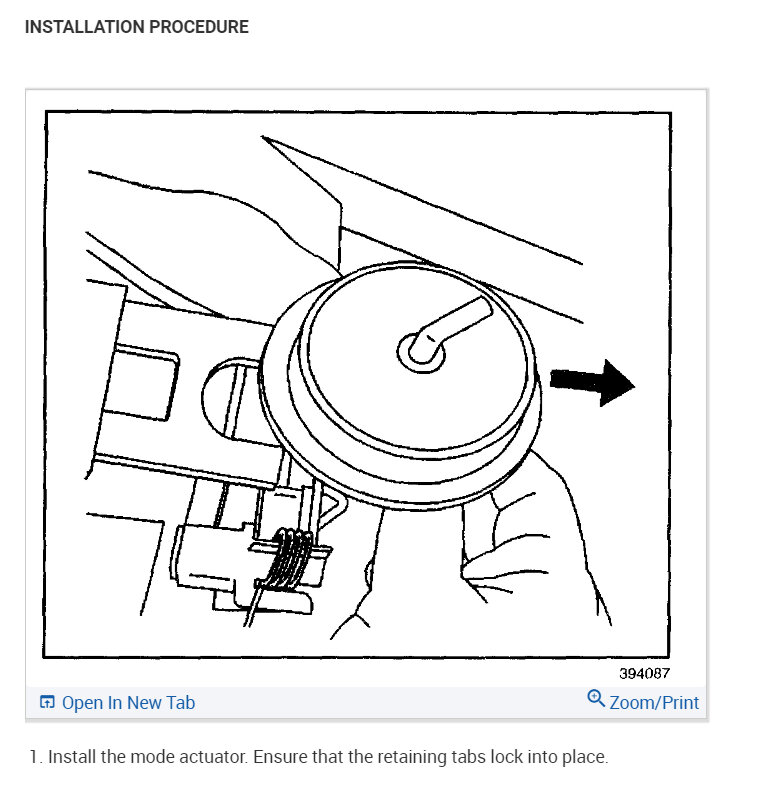 INSTALLATION PROCEDURE

394087

Open In New Tab

Zoom/Print

1. Install the mode actuator. Ensure that the retaining tabs lock into place.