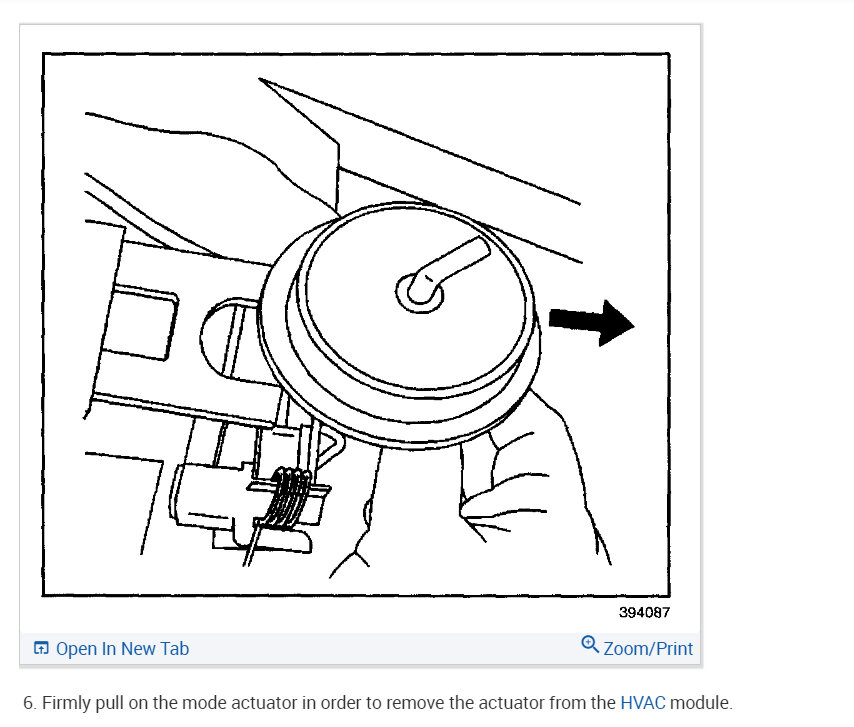 394087

Open In New Tab

Zoom/Print

6. Firmly pull on the mode actuator in order to remove the actuator from the HVAC module.