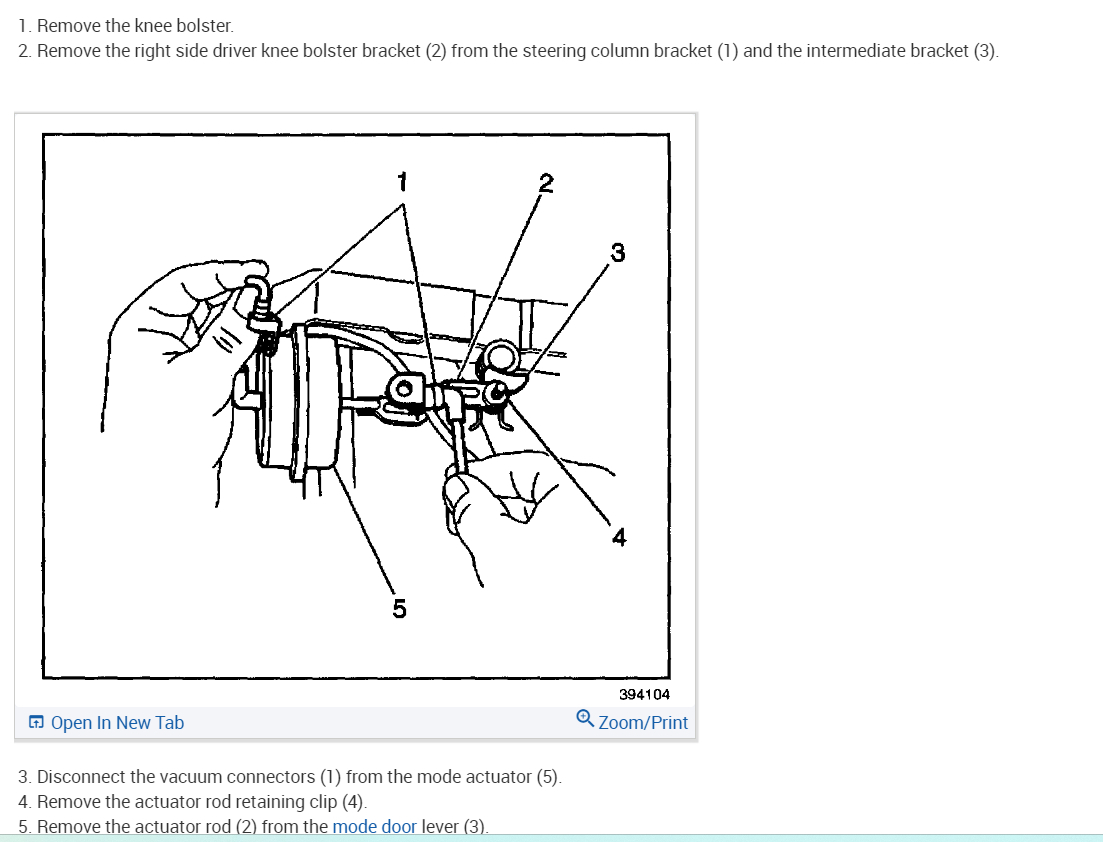 1. Remove the knee bolster.
2. Remove the right side driver knee bolster bracket (2) from the steering column bracket (1) and the intermediate bracket (3).

1
2
3
4
5

394104

Open In New Tab
Zoom/Print

3. Disconnect the vacuum connectors (1) from the mode actuator (5).
4. Remove the actuator rod retaining clip (4).
5. Remove the actuator rod (2) from the mode door lever (3).