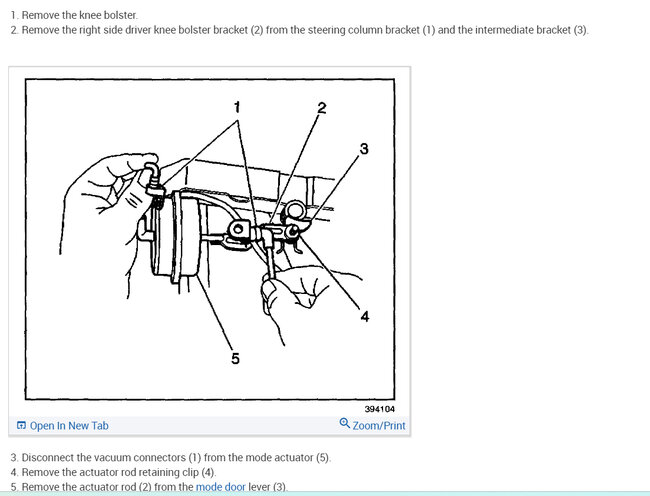 1. Remove the knee bolster.
2. Remove the right side driver knee bolster bracket (2) from the steering column bracket (1) and the intermediate bracket (3).

1
2
3
4
5
394104

Open In New Tab
Zoom/Print

3. Disconnect the vacuum connectors (1) from the mode actuator (5).
4. Remove the actuator rod retaining clip (4).
5. Remove the actuator rod (2) from the mode door lever (3).