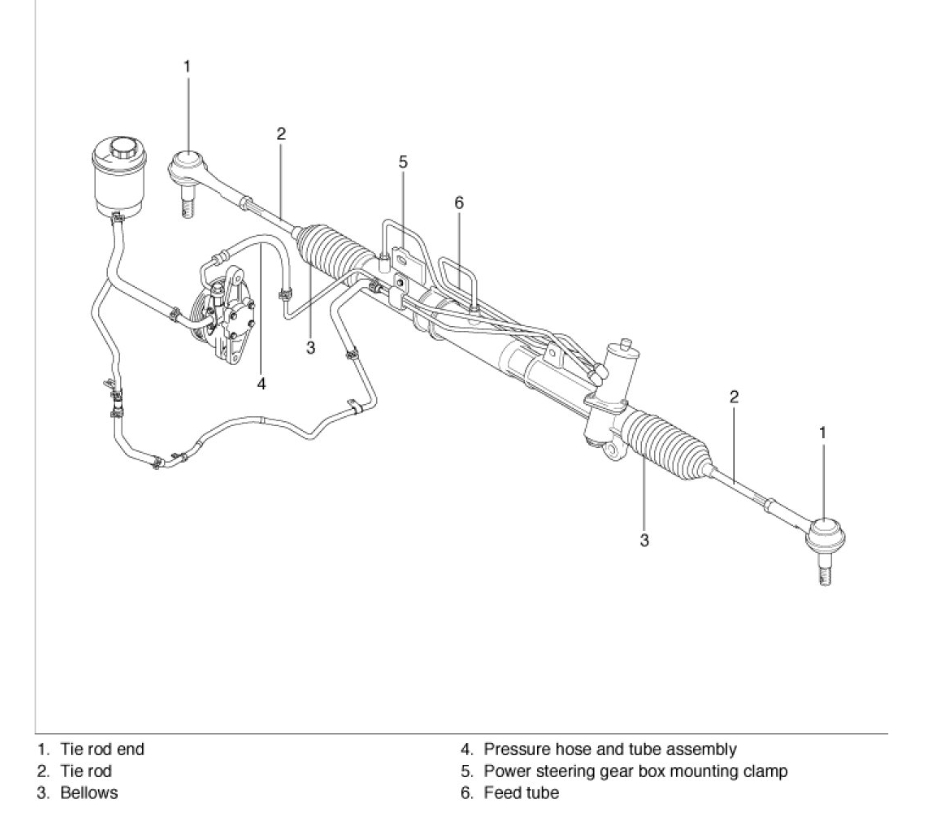 1
2
5
6
3
4
2
1
3

1. Tie rod end
2. Tie rod
3. Bellows

4. Pressure hose and tube assembly
5. Power steering gear box mounting clamp
6. Feed tube