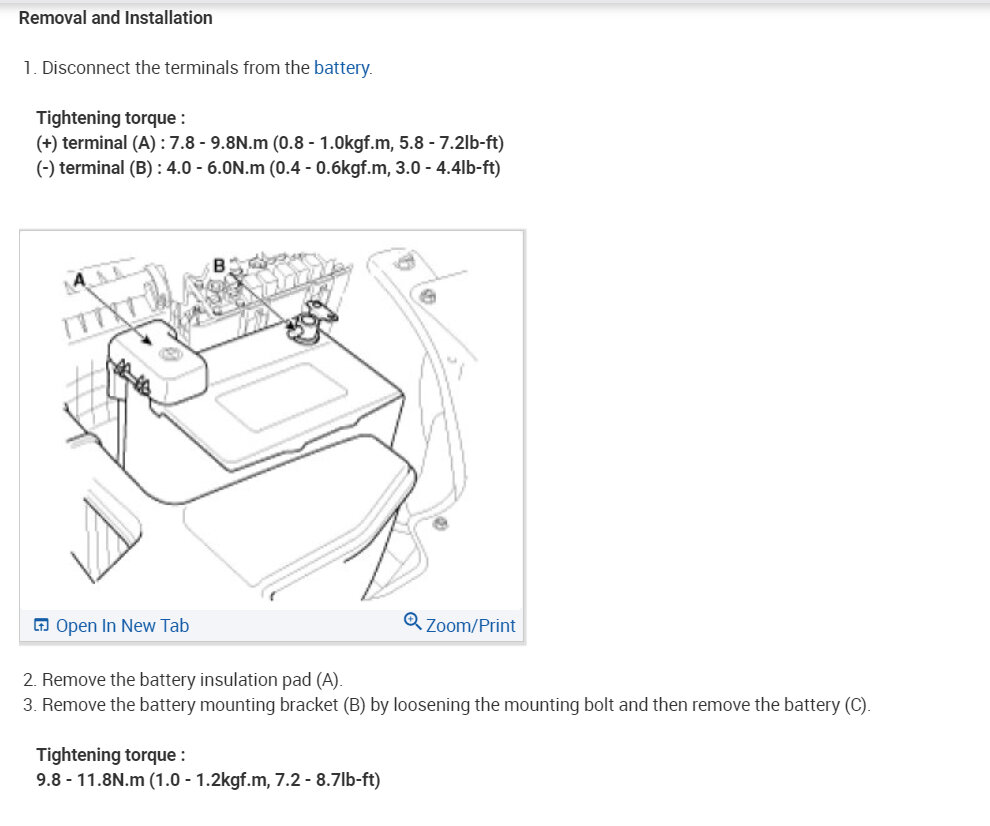 Removal and Installation

1. Disconnect the terminals from the battery.

Tightening torque :
(+) terminal (A) : 7.8 - 9.8N.m (0.8 - 1.0kgf.m, 5.8 - 7.2lb-ft)
(-) terminal (B) : 4.0 - 6.0N.m (0.4 - 0.6kgf.m, 3.0 - 4.4lb-ft)

A

B

Open In New Tab

Zoom/Print

2. Remove the battery insulation pad (A).
3. Remove the battery mounting bracket (B) by loosening the mounting bolt and then remove the battery (C).

Tightening torque :
9.8 - 11.8N.m (1.0 - 1.2kgf.m, 7.2 - 8.7lb-ft)