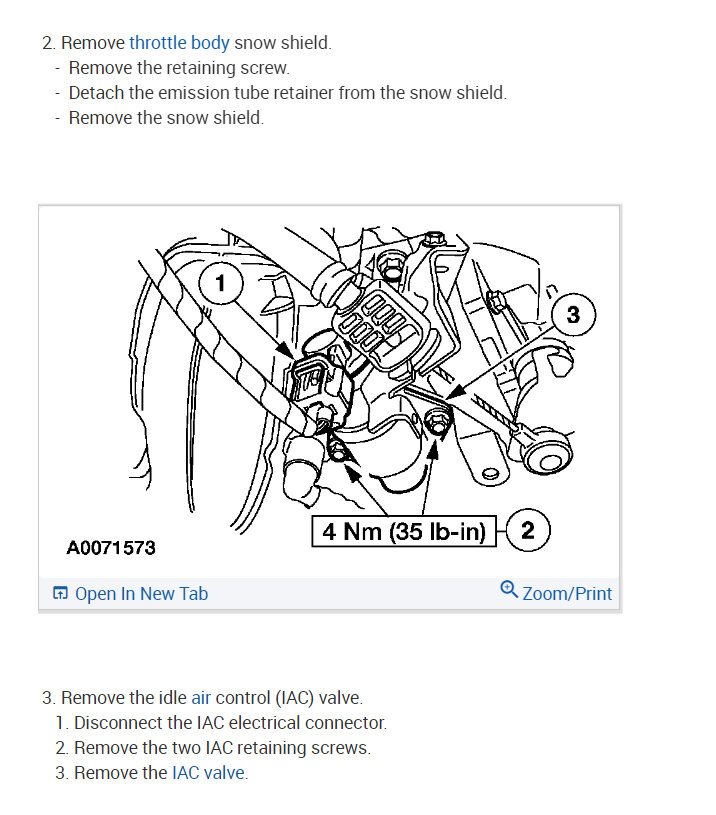 2. Remove throttle body snow shield.
- Remove the retaining screw.
- Detach the emission tube retainer from the snow shield.
- Remove the snow shield.

1

3

4 Nm (35 lb-in)

2

A0071573

Open In New Tab

Zoom/Print

3. Remove the idle air control (IAC) valve.
1. Disconnect the IAC electrical connector.
2. Remove the two IAC retaining screws.
3. Remove the IAC valve.