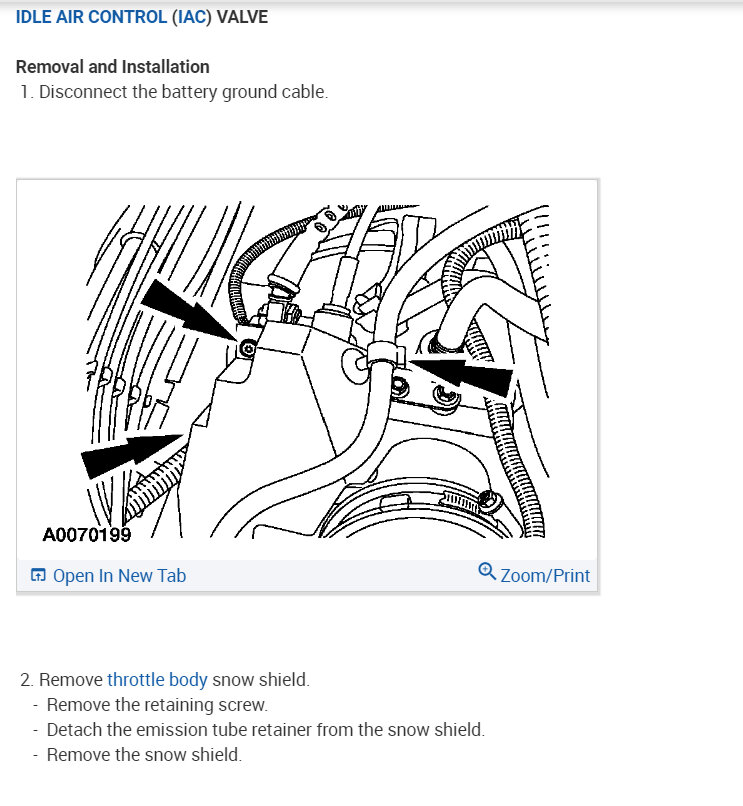 IDLE AIR CONTROL (IAC) VALVE

Removal and Installation
1. Disconnect the battery ground cable.

A0070199

Open In New Tab

Zoom/Print

2. Remove throttle body snow shield.
- Remove the retaining screw.
- Detach the emission tube retainer from the snow shield.
- Remove the snow shield.