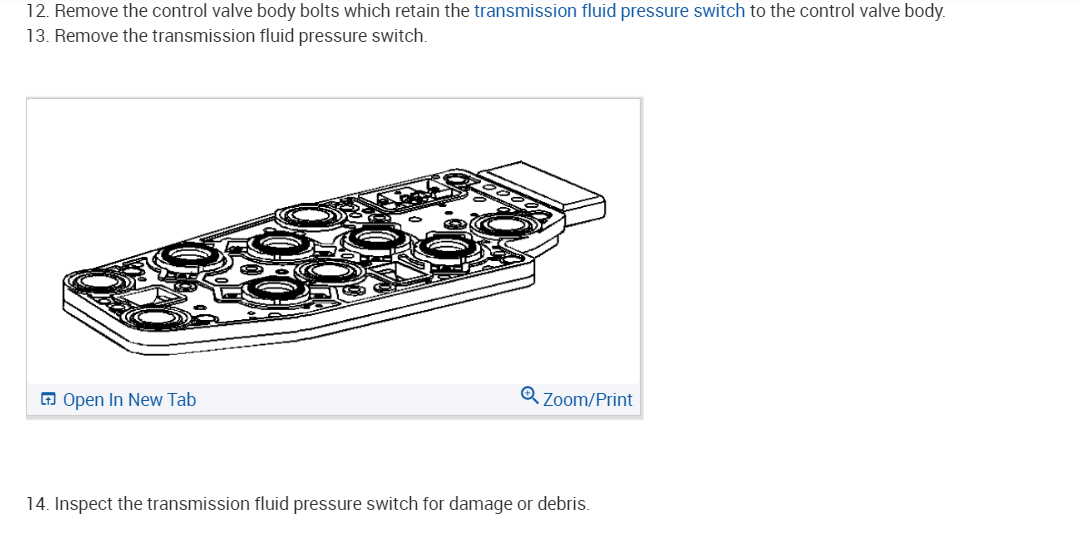 12. Remove the control valve body bolts which retain the transmission fluid pressure switch to the control valve body.
13. Remove the transmission fluid pressure switch.

Open In New Tab

Zoom/Print

14. Inspect the transmission fluid pressure switch for damage or debris.