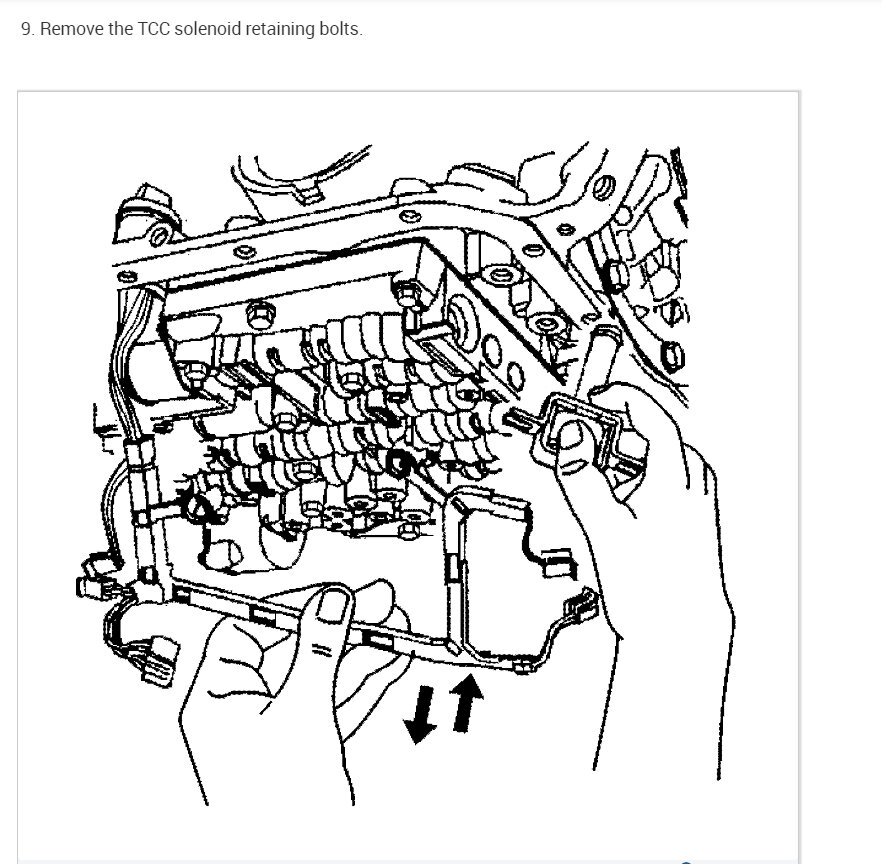 9. Remove the TCC solenoid retaining bolts.