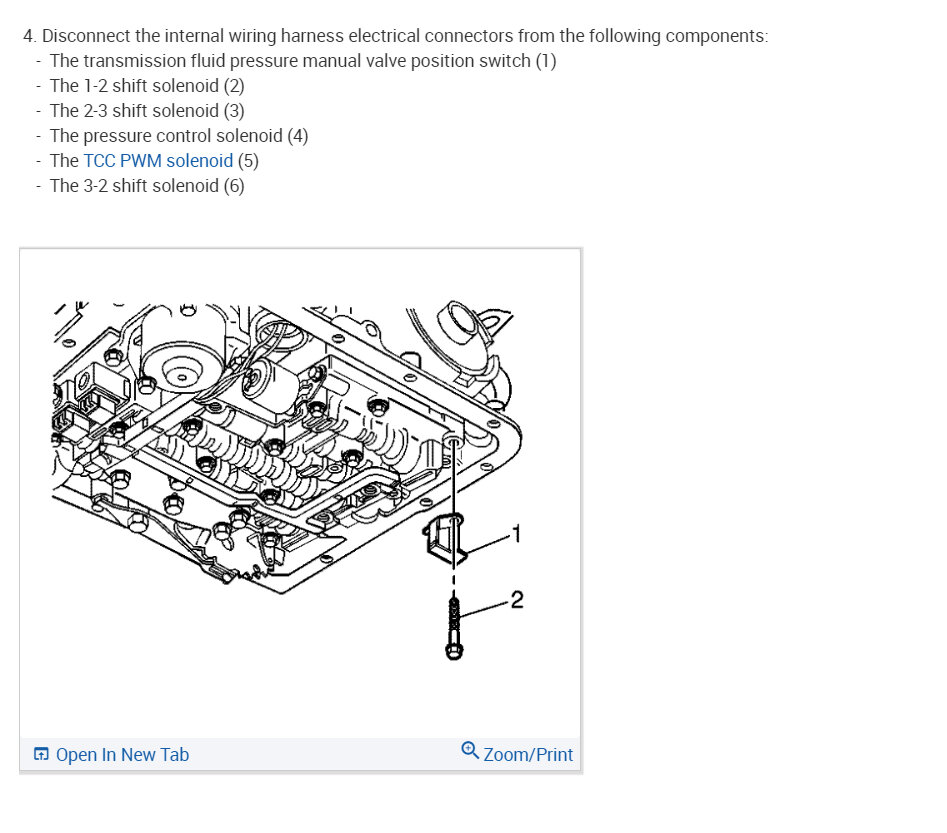 4. Disconnect the internal wiring harness electrical connectors from the following components:
- The transmission fluid pressure manual valve position switch (1)
- The 1-2 shift solenoid (2)
- The 2-3 shift solenoid (3)
- The pressure control solenoid (4)
- The TCC PWM solenoid (5)
- The 3-2 shift solenoid (6)

1
2

Open In New Tab
Zoom/Print