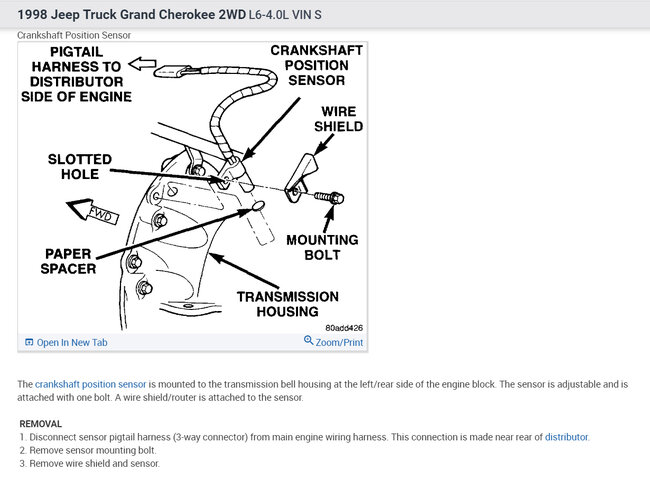 1998 Jeep Truck Grand Cherokee 2WD L6-4.0L VIN S

Crankshaft Position Sensor

PIGTAIL HARNESS TO DISTRIBUTOR SIDE OF ENGINE

CRANKSHAFT POSITION SENSOR

WIRE SHIELD

SLOTTED HOLE

FWD

PAPER SPACER

MOUNTING BOLT

TRANSMISSION HOUSING

80add426

Open In New Tab

Zoom/Print

The crankshaft position sensor is mounted to the transmission bell housing at the left/rear side of the engine block. The sensor is adjustable and is attached with one bolt. A wire shield/router is attached to the sensor.

REMOVAL

1. Disconnect sensor pigtail harness (3-way connector) from main engine wiring harness. This connection is made near rear of distributor.
2. Remove sensor mounting bolt.
3. Remove wire shield and sensor.