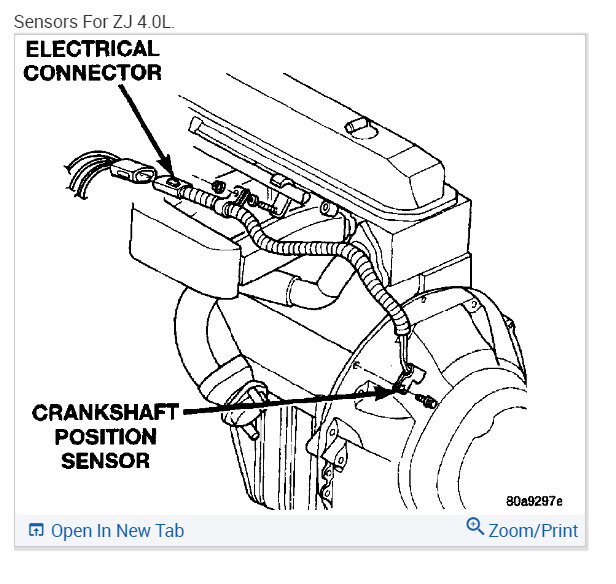 Sensors For ZJ 4.0L.

ELECTRICAL CONNECTOR

CRANKSHAFT POSITION SENSOR

80a9297e

Open In New Tab

Zoom/Print