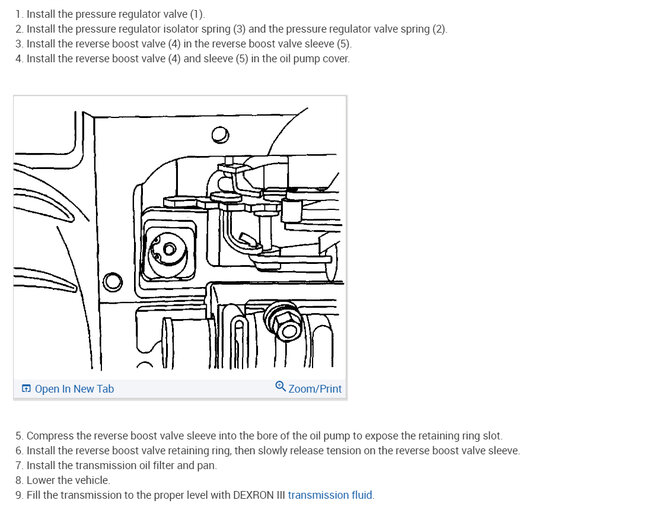 1. Install the pressure regulator valve (1).
2. Install the pressure regulator isolator spring (3) and the pressure regulator valve spring (2).
3. Install the reverse boost valve (4) in the reverse boost valve sleeve (5).
4. Install the reverse boost valve (4) and sleeve (5) in the oil pump cover.

Open In New Tab
Zoom/Print

5. Compress the reverse boost valve sleeve into the bore of the oil pump to expose the retaining ring slot.
6. Install the reverse boost valve retaining ring, then slowly release tension on the reverse boost valve sleeve.
7. Install the transmission oil filter and pan.
8. Lower the vehicle.
9. Fill the transmission to the proper level with DEXRON III transmission fluid.