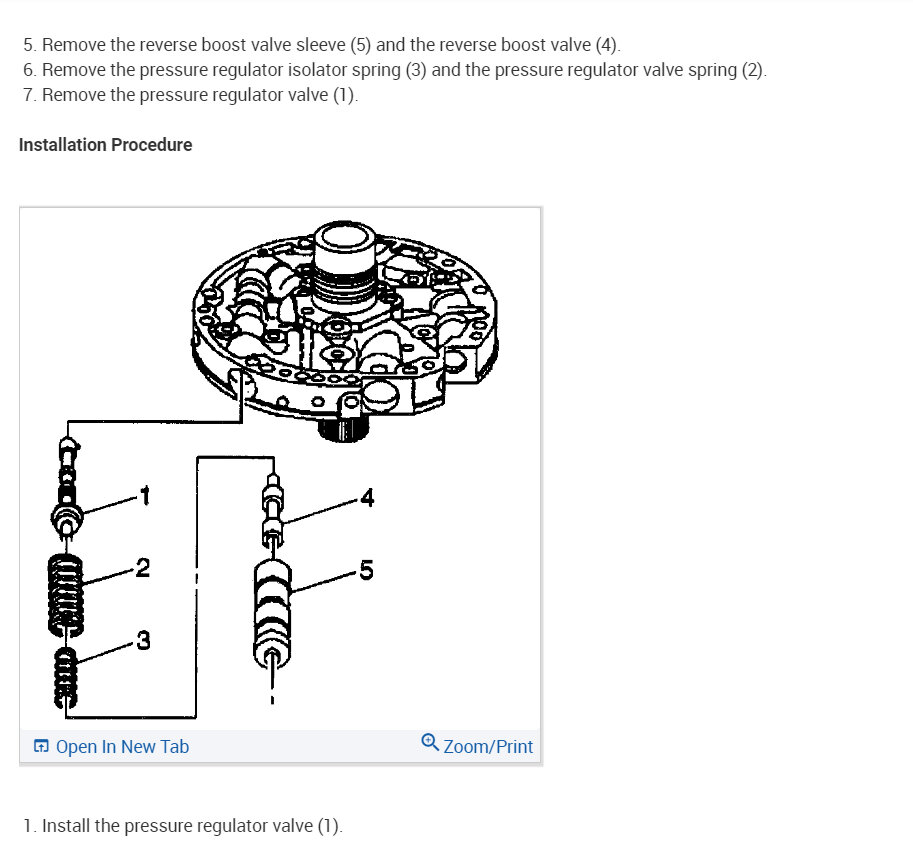 5. Remove the reverse boost valve sleeve (5) and the reverse boost valve (4).
6. Remove the pressure regulator isolator spring (3) and the pressure regulator valve spring (2).
7. Remove the pressure regulator valve (1).

Installation Procedure

1
2
3
4
5

Open In New Tab
Zoom/Print

1. Install the pressure regulator valve (1).