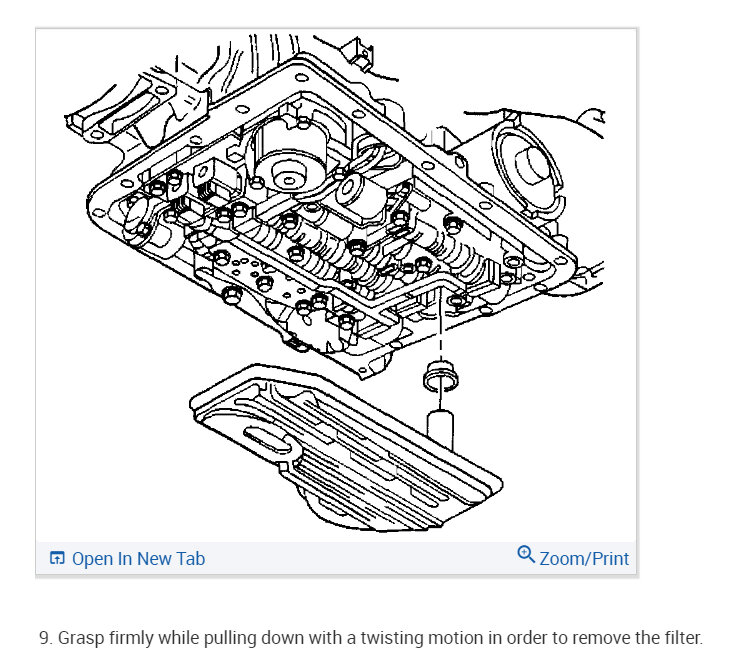 Open In New Tab

Zoom/Print

9. Grasp firmly while pulling down with a twisting motion in order to remove the filter.