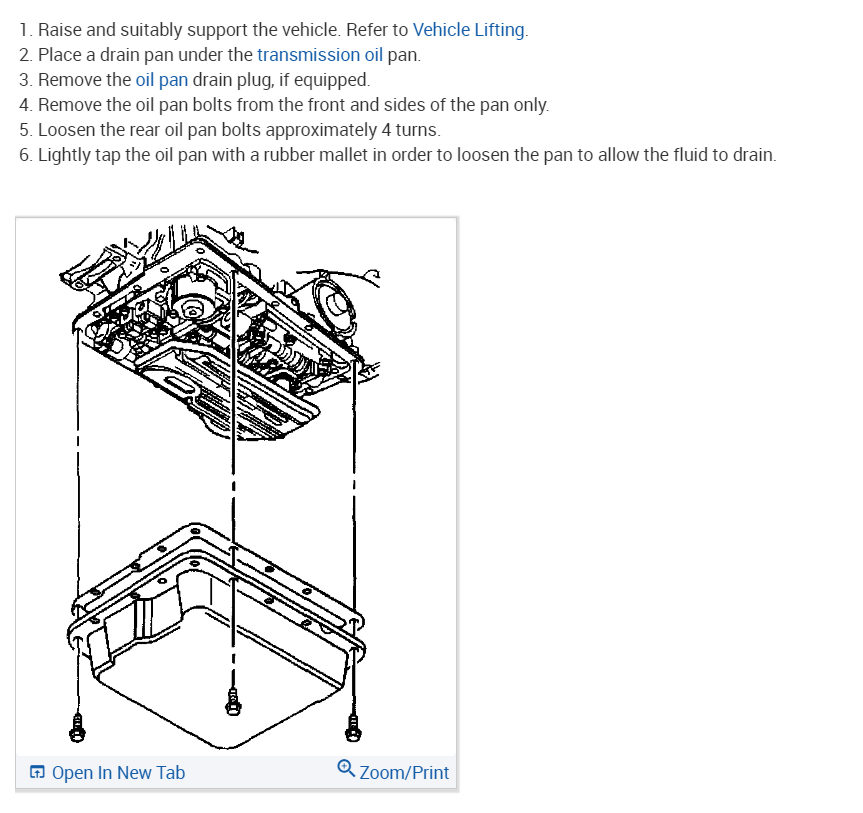 1. Raise and suitably support the vehicle. Refer to Vehicle Lifting.
2. Place a drain pan under the transmission oil pan.
3. Remove the oil pan drain plug, if equipped.
4. Remove the oil pan bolts from the front and sides of the pan only.
5. Loosen the rear oil pan bolts approximately 4 turns.
6. Lightly tap the oil pan with a rubber mallet in order to loosen the pan to allow the fluid to drain.

Open In New Tab

Zoom/Print