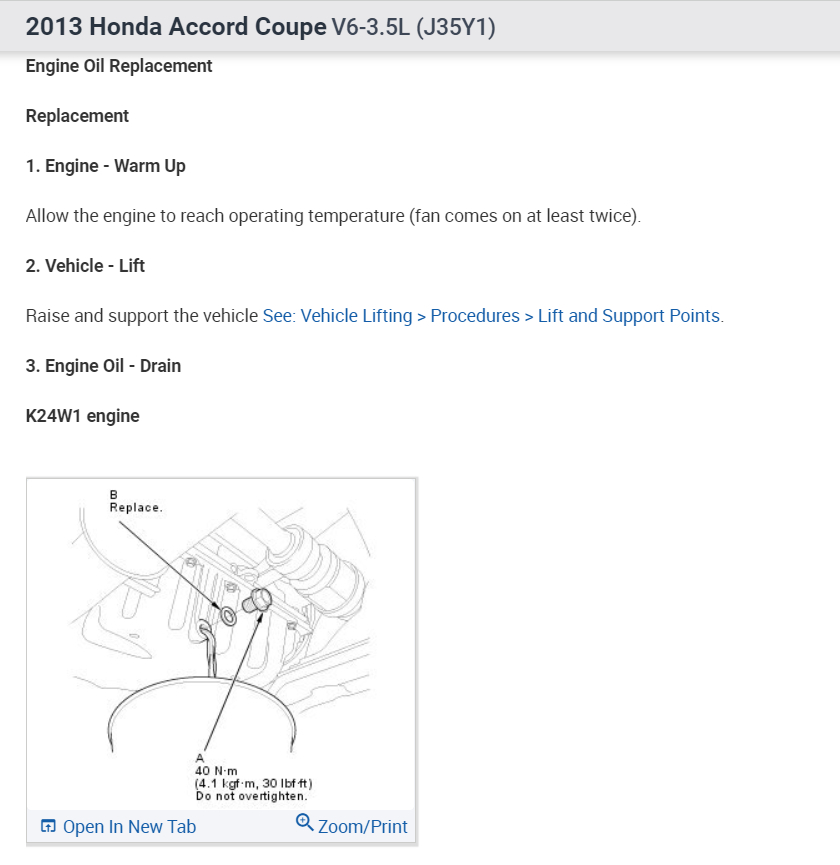 2013 Honda Accord Coupe V6-3.5L (J35Y1)

Engine Oil Replacement

Replacement

1. Engine - Warm Up

Allow the engine to reach operating temperature (fan comes on at least twice).

2. Vehicle - Lift

Raise and support the vehicle See: Vehicle Lifting > Procedures > Lift and Support Points.

3. Engine Oil - Drain

K24W1 engine

B
Replace.

A
40 N·m
(4.1 kgf·m, 30 lbf·ft)
Do not overtighten.

Open In New Tab

Zoom/Print