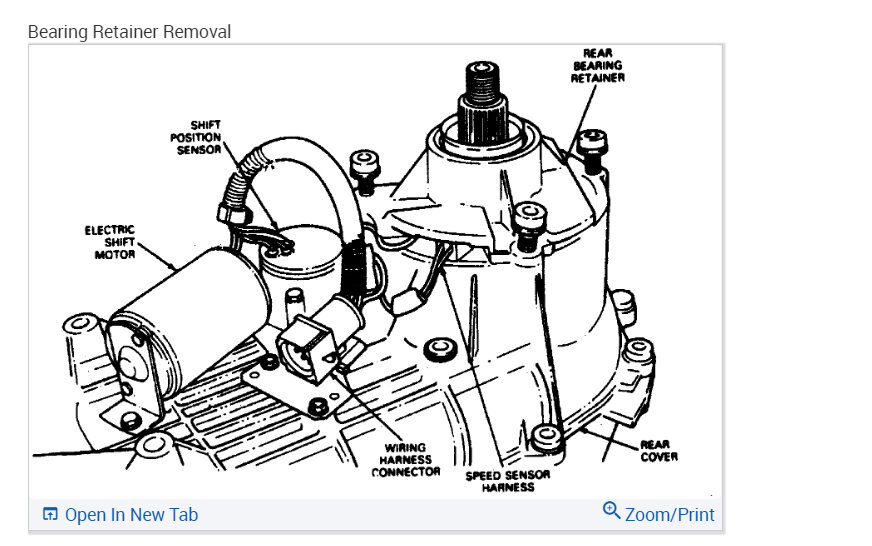 Bearing Retainer Removal

REAR BEARING RETAINER

SHIFT POSITION SENSOR

ELECTRIC SHIFT MOTOR

WIRING HARNESS CONNECTOR

SPEED SENSOR HARNESS

REAR COVER

Open In New Tab

Zoom/Print