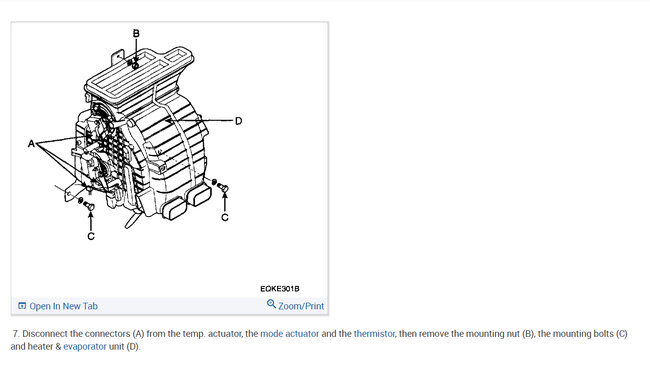 B

D

A

C

C

EQKE301B

Open In New Tab

Zoom/Print

7. Disconnect the connectors (A) from the temp. actuator, the mode actuator and the thermistor, then remove the mounting nut (B), the mounting bolts (C) and heater & evaporator unit (D).