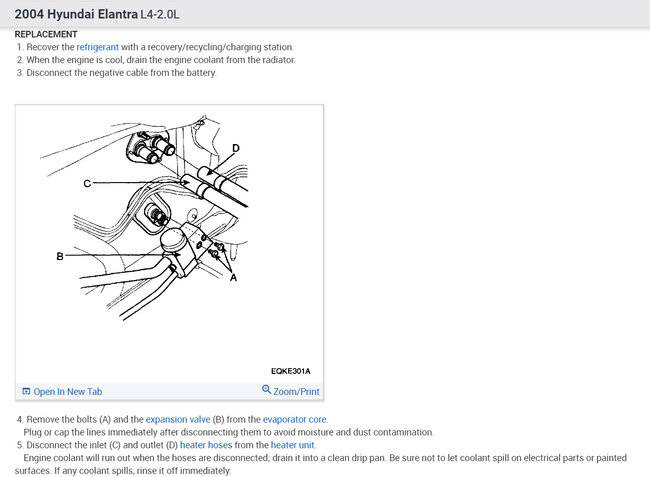 2004 Hyundai Elantra L4-2.0L

REPLACEMENT
1. Recover the refrigerant with a recovery/recycling/charging station.
2. When the engine is cool, drain the engine coolant from the radiator.
3. Disconnect the negative cable from the battery.

D
C
B
A
EQKE301A

Open In New Tab
Zoom/Print

4. Remove the bolts (A) and the expansion valve (B) from the evaporator core.
Plug or cap the lines immediately after disconnecting them to avoid moisture and dust contamination.
5. Disconnect the inlet (C) and outlet (D) heater hoses from the heater unit.
Engine coolant will run out when the hoses are disconnected; drain it into a clean drip pan. Be sure not to let coolant spill on electrical parts or painted surfaces. If any coolant spills, rinse it off immediately.