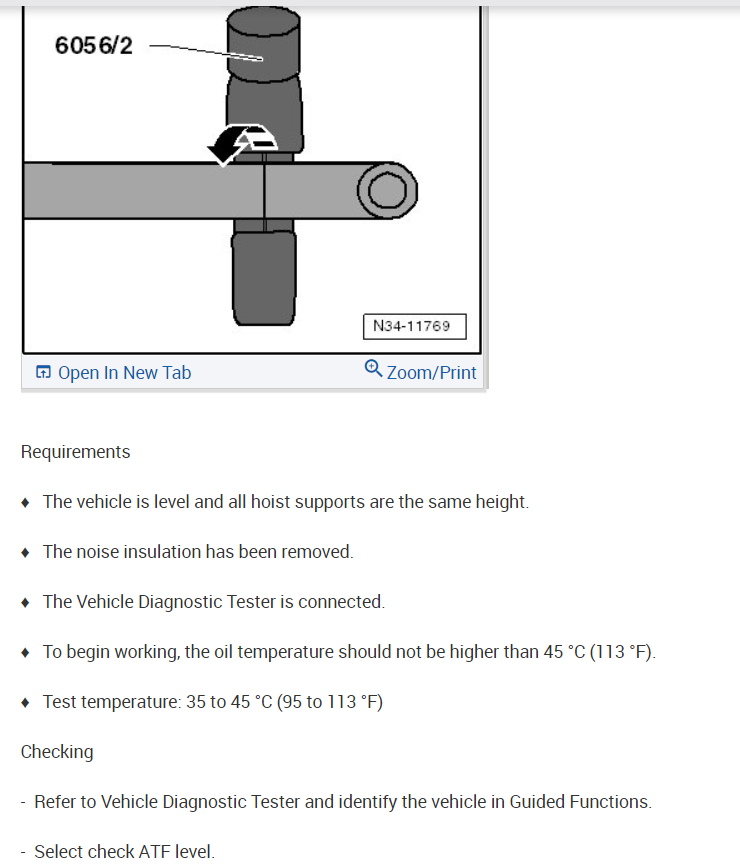 6056/2

N34-11769

Open In New Tab

Zoom/Print

Requirements

♦ The vehicle is level and all hoist supports are the same height.

♦ The noise insulation has been removed.

♦ The Vehicle Diagnostic Tester is connected.

♦ To begin working, the oil temperature should not be higher than 45 °C (113 °F).

♦ Test temperature: 35 to 45 °C (95 to 113 °F)

Checking

- Refer to Vehicle Diagnostic Tester and identify the vehicle in Guided Functions.

- Select check ATF level.