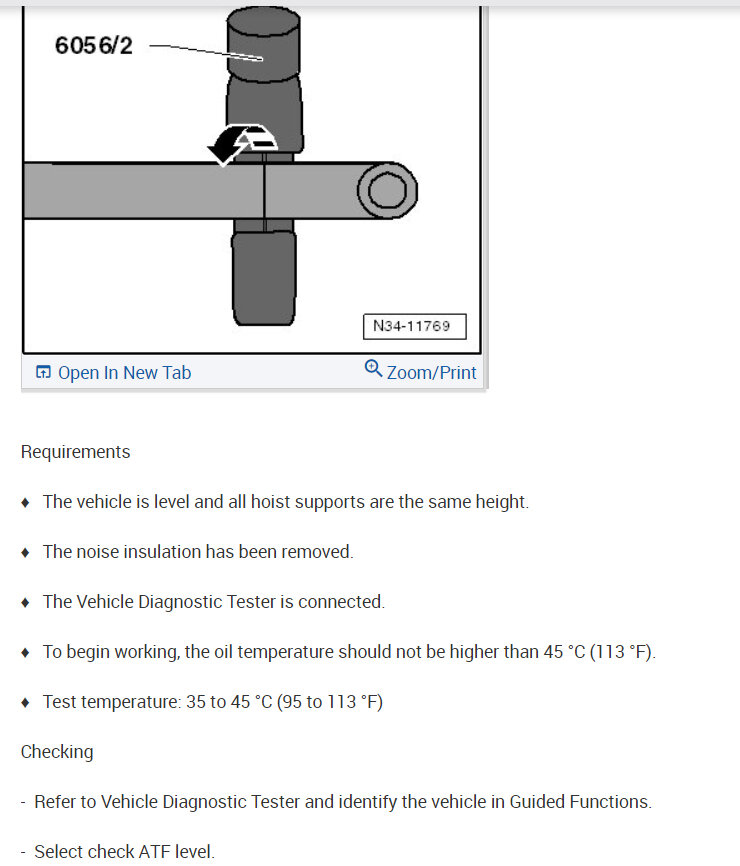 6056/2

N34-11769

Open In New Tab

Zoom/Print

Requirements

♦ The vehicle is level and all hoist supports are the same height.

♦ The noise insulation has been removed.

♦ The Vehicle Diagnostic Tester is connected.

♦ To begin working, the oil temperature should not be higher than 45 °C (113 °F).

♦ Test temperature: 35 to 45 °C (95 to 113 °F)

Checking

- Refer to Vehicle Diagnostic Tester and identify the vehicle in Guided Functions.

- Select check ATF level.