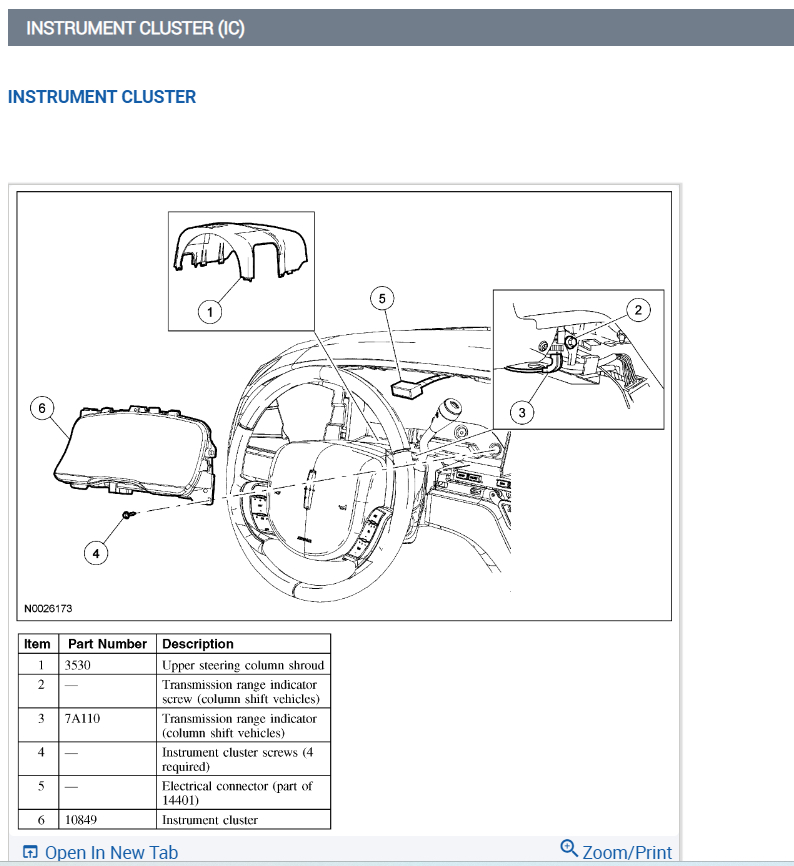 INSTRUMENT CLUSTER (IC)

INSTRUMENT CLUSTER

1
5
2
3
6
4

N0026173

| Item | Part Number | Description |
|---|---|---|
| 1 | 3530 | Upper steering column shroud |
| 2 | — | Transmission range indicator screw (column shift vehicles) |
| 3 | 7A110 | Transmission range indicator (column shift vehicles) |
| 4 | — | Instrument cluster screws (4 required) |
| 5 | — | Electrical connector (part of 14401) |
| 6 | 10849 | Instrument cluster |

Open In New Tab

Zoom/Print