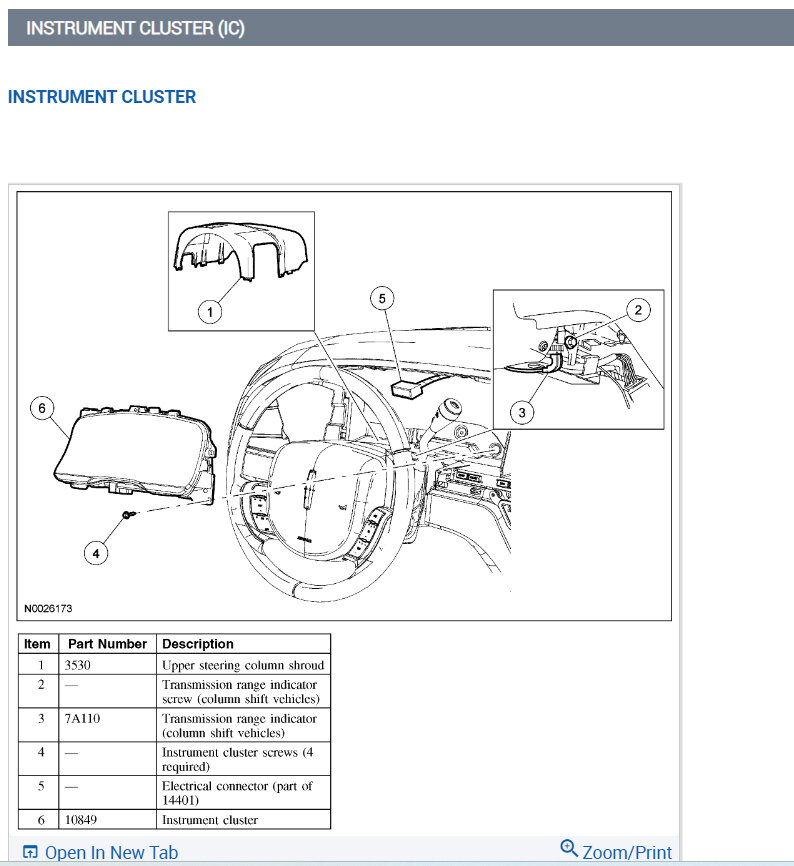 INSTRUMENT CLUSTER (IC)

INSTRUMENT CLUSTER

1

5

2

3

6

4

N0026173

| Item | Part Number | Description |
|---|---|---|
| 1 | 3530 | Upper steering column shroud |
| 2 | — | Transmission range indicator screw (column shift vehicles) |
| 3 | 7A110 | Transmission range indicator (column shift vehicles) |
| 4 | — | Instrument cluster screws (4 required) |
| 5 | — | Electrical connector (part of 14401) |
| 6 | 10849 | Instrument cluster |

Open In New Tab

Zoom/Print