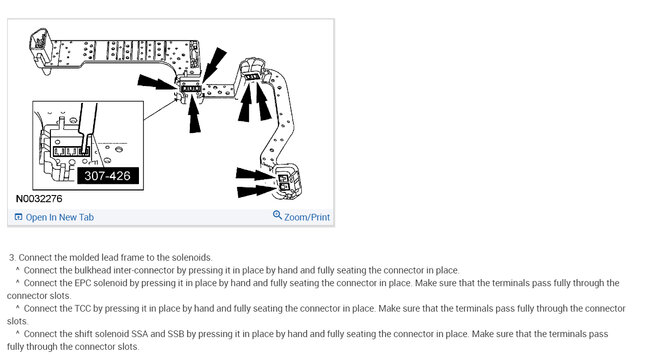 307-426

N0032276

Open In New Tab

Zoom/Print

3. Connect the molded lead frame to the solenoids.

^ Connect the bulkhead inter-connector by pressing it in place by hand and fully seating the connector in place.

^ Connect the EPC solenoid by pressing it in place by hand and fully seating the connector in place. Make sure that the terminals pass fully through the connector slots.

^ Connect the TCC by pressing it in place by hand and fully seating the connector in place. Make sure that the terminals pass fully through the connector slots.

^ Connect the shift solenoid SSA and SSB by pressing it in place by hand and fully seating the connector in place. Make sure that the terminals pass fully through the connector slots.