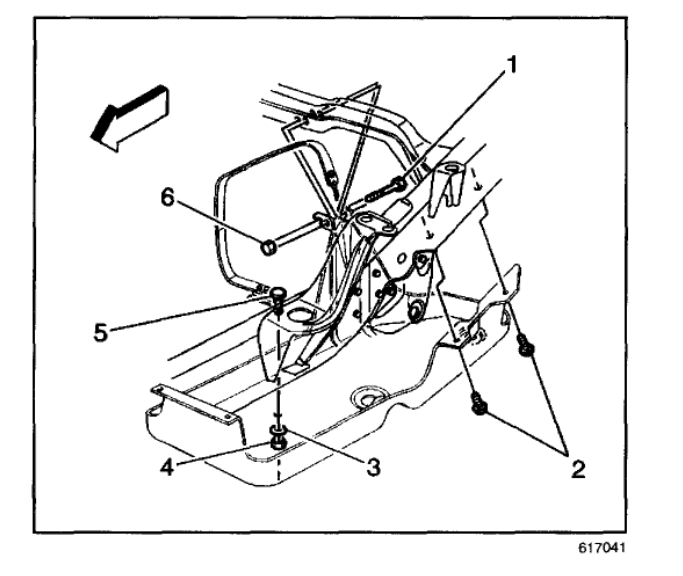 1
6
5
4
3
2
617041