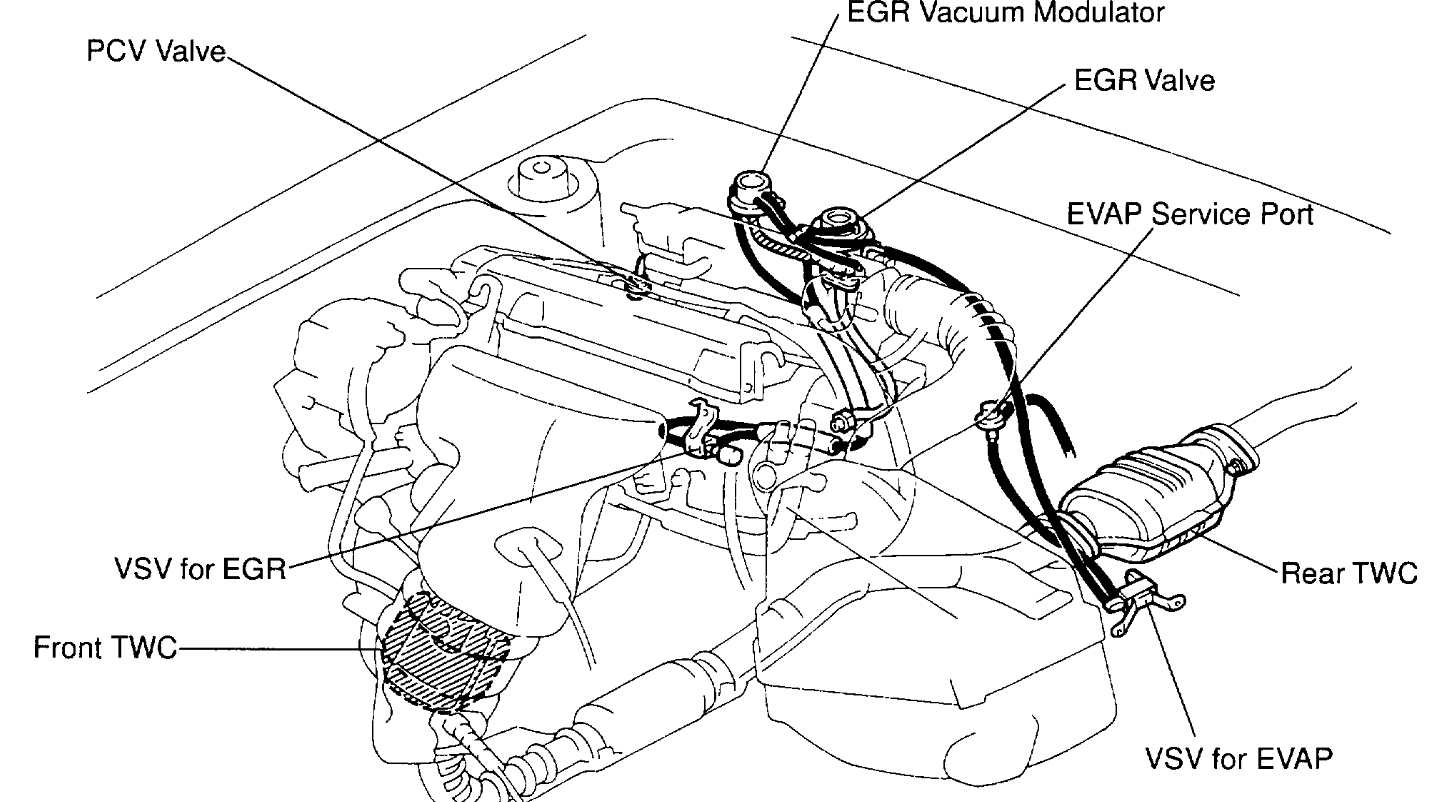 EGR Vacuum Modulator
PCV Valve
EGR Valve
EVAP Service Port
VSV for EGR
Rear TWC
Front TWC
VSV for EVAP