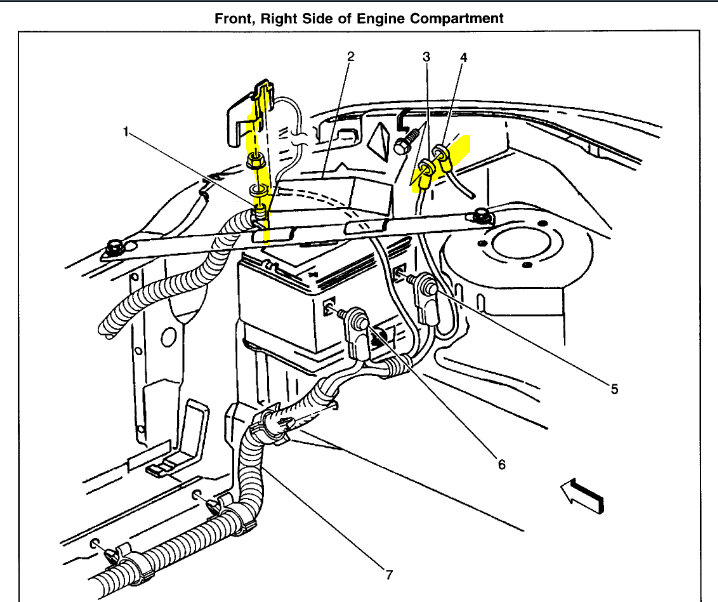 Front, Right Side of Engine Compartment

2
3
4
1
5
6
7