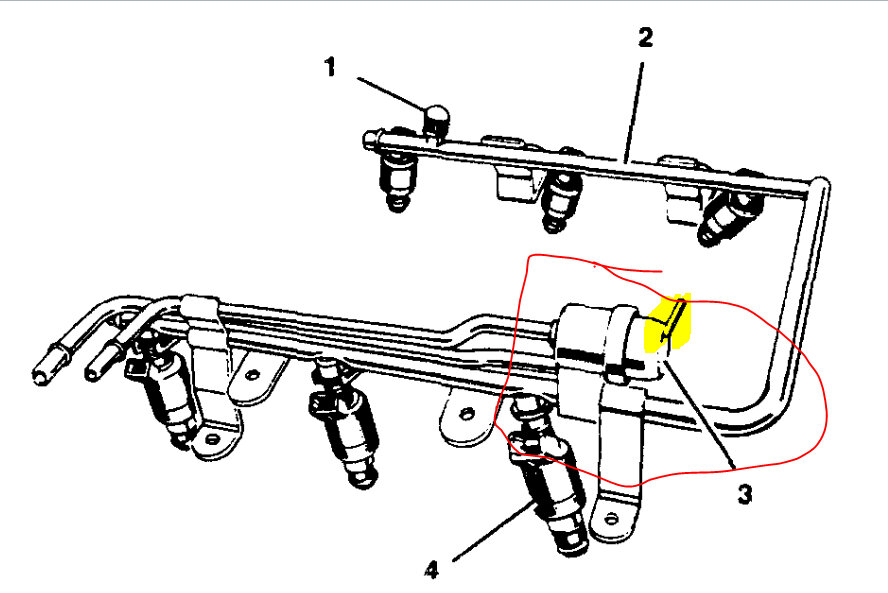 1
2
3
4