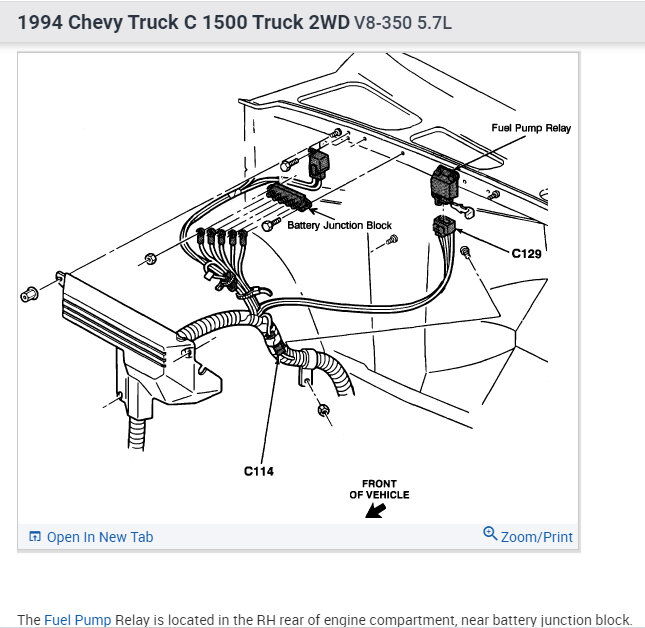 1994 Chevy Truck C 1500 Truck 2WD V8-350 5.7L

Fuel Pump Relay

Battery Junction Block

C129

C114

FRONT OF VEHICLE

Open In New Tab

Zoom/Print

The Fuel Pump Relay is located in the RH rear of engine compartment, near battery junction block.