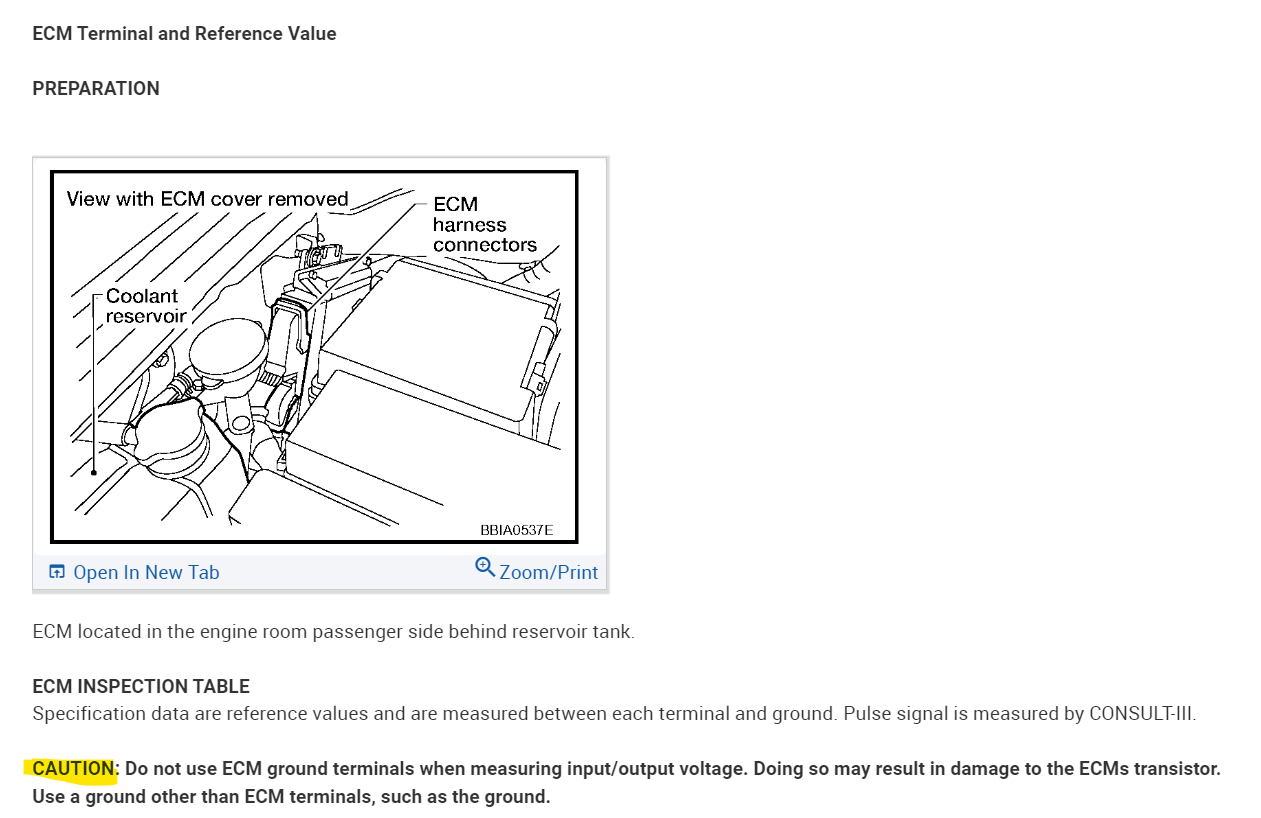 ECM Terminal and Reference Value

PREPARATION

View with ECM cover removed

ECM harness connectors

Coolant reservoir

BBIA0537E

Open In New Tab

Zoom/Print

ECM located in the engine room passenger side behind reservoir tank.

ECM INSPECTION TABLE
Specification data are reference values and are measured between each terminal and ground. Pulse signal is measured by CONSULT-III.

CAUTION: Do not use ECM ground terminals when measuring input/output voltage. Doing so may result in damage to the ECMs transistor. Use a ground other than ECM terminals, such as the ground.