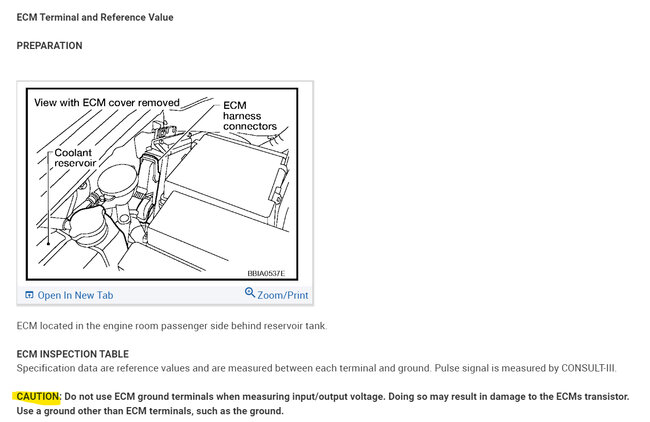 ECM Terminal and Reference Value

PREPARATION

View with ECM cover removed
ECM harness connectors
Coolant reservoir
BBIA0537E

Open In New Tab
Zoom/Print

ECM located in the engine room passenger side behind reservoir tank.

ECM INSPECTION TABLE
Specification data are reference values and are measured between each terminal and ground. Pulse signal is measured by CONSULT-III.

CAUTION: Do not use ECM ground terminals when measuring input/output voltage. Doing so may result in damage to the ECMs transistor. Use a ground other than ECM terminals, such as the ground.