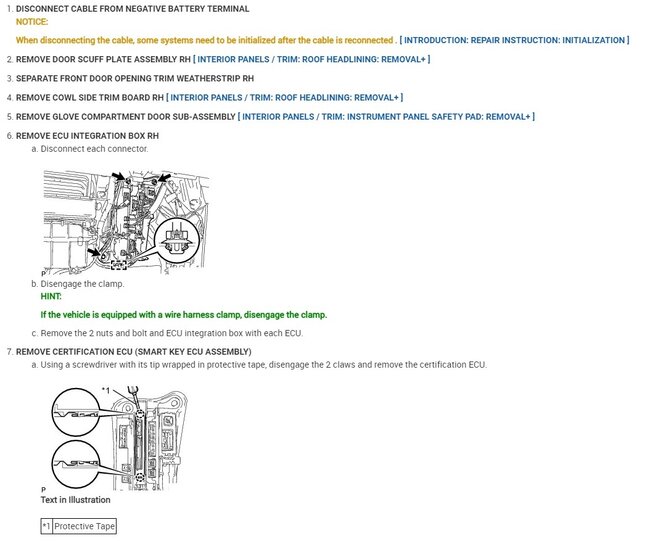 1. DISCONNECT CABLE FROM NEGATIVE BATTERY TERMINAL
NOTICE:
When disconnecting the cable, some systems need to be initialized after the cable is reconnected . [ INTRODUCTION: REPAIR INSTRUCTION: INITIALIZATION ]

2. REMOVE DOOR SCUFF PLATE ASSEMBLY RH [ INTERIOR PANELS / TRIM: ROOF HEADLINING: REMOVAL+ ]

3. SEPARATE FRONT DOOR OPENING TRIM WEATHERSTRIP RH

4. REMOVE COWL SIDE TRIM BOARD RH [ INTERIOR PANELS / TRIM: ROOF HEADLINING: REMOVAL+ ]

5. REMOVE GLOVE COMPARTMENT DOOR SUB-ASSEMBLY [ INTERIOR PANELS / TRIM: INSTRUMENT PANEL SAFETY PAD: REMOVAL+ ]

6. REMOVE ECU INTEGRATION BOX RH
a. Disconnect each connector.

P
b. Disengage the clamp.
HINT:
If the vehicle is equipped with a wire harness clamp, disengage the clamp.
c. Remove the 2 nuts and bolt and ECU integration box with each ECU.

7. REMOVE CERTIFICATION ECU (SMART KEY ECU ASSEMBLY)
a. Using a screwdriver with its tip wrapped in protective tape, disengage the 2 claws and remove the certification ECU.

*1

P
Text in Illustration

| *1 | Protective Tape |
|---|---|