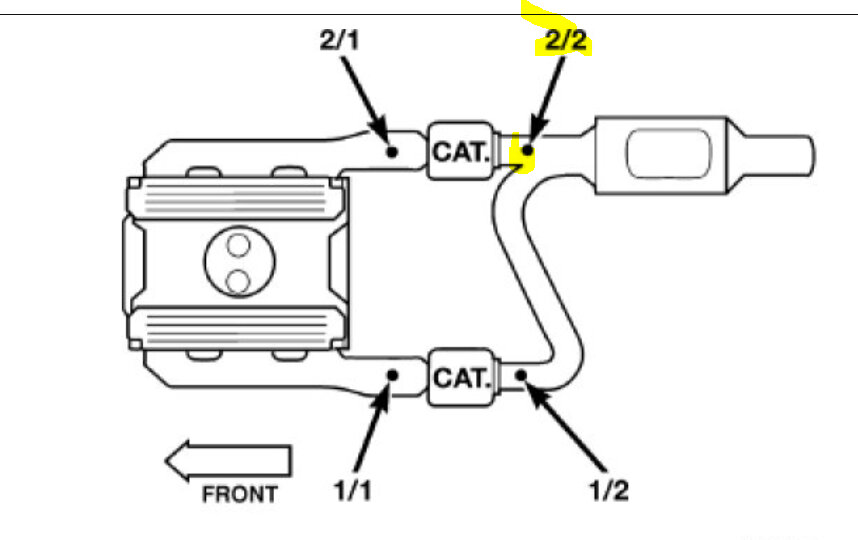 2/1
2/2
CAT.
CAT.
FRONT
1/1
1/2