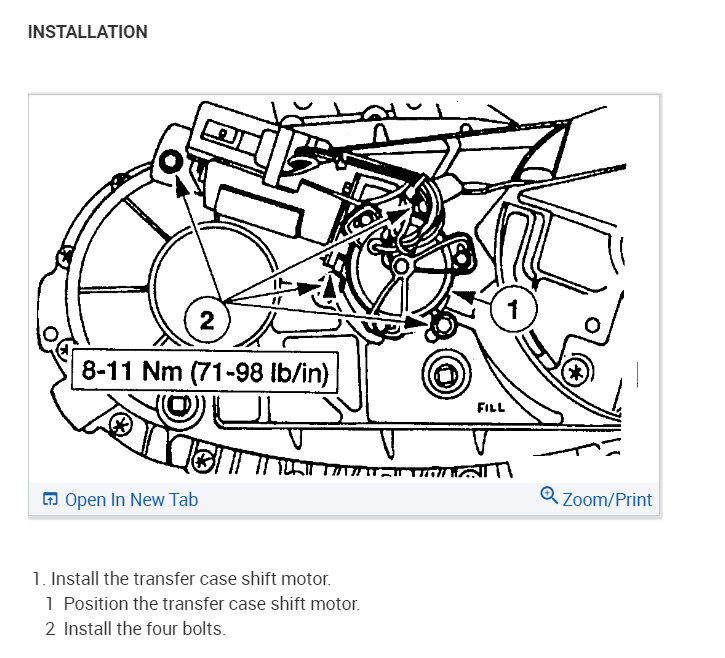 INSTALLATION

2

1

8-11 Nm (71-98 lb/in)

FILL

Open In New Tab

Zoom/Print

1. Install the transfer case shift motor.
1 Position the transfer case shift motor.
2 Install the four bolts.