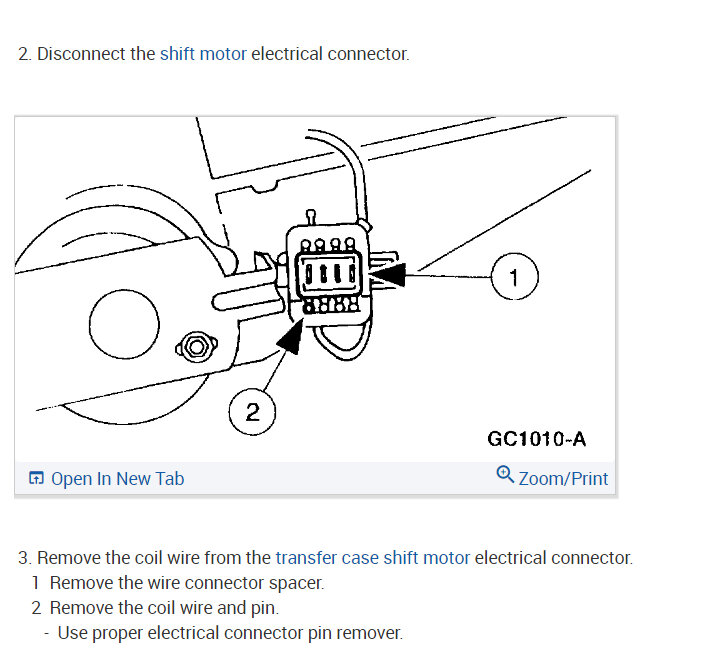 2. Disconnect the shift motor electrical connector.

1

2

GC1010-A

Open In New Tab

Zoom/Print

3. Remove the coil wire from the transfer case shift motor electrical connector.
1 Remove the wire connector spacer.
2 Remove the coil wire and pin.
- Use proper electrical connector pin remover.