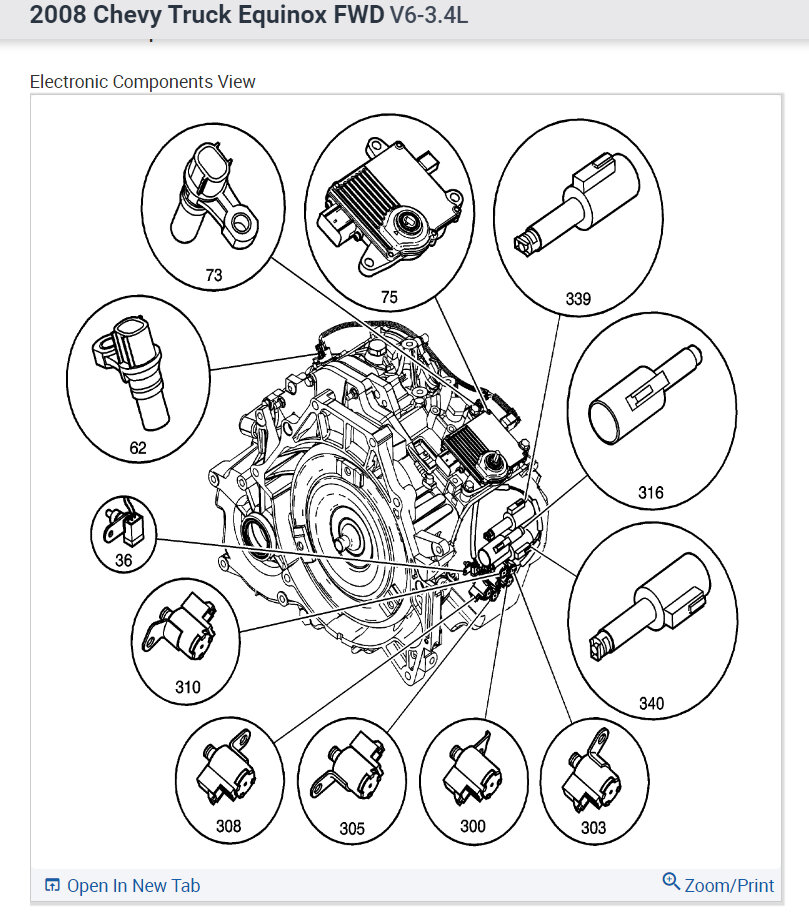 2008 Chevy Truck Equinox FWD V6-3.4L

Electronic Components View

73

75

339

62

316

36

310

340

308

305

300

303

Open In New Tab

Zoom/Print