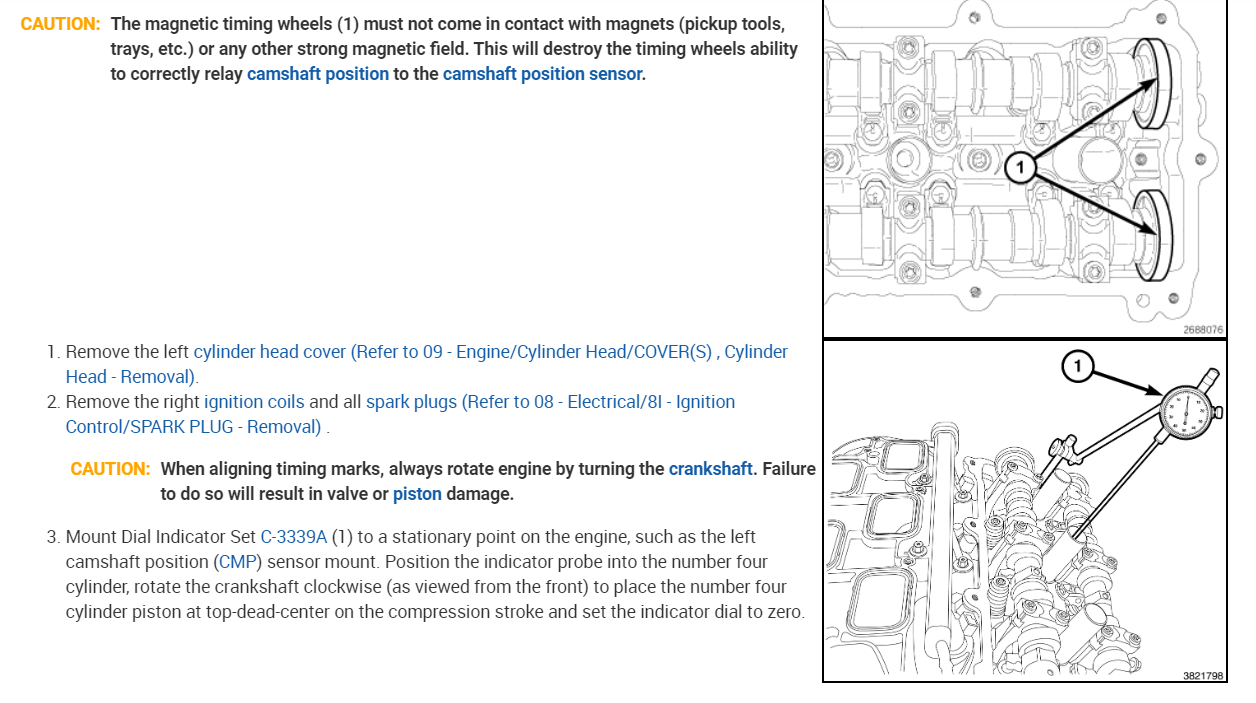 CAUTION: The magnetic timing wheels (1) must not come in contact with magnets (pickup tools, trays, etc.) or any other strong magnetic field. This will destroy the timing wheels ability to correctly relay camshaft position to the camshaft position sensor.

1

2688076

1. Remove the left cylinder head cover (Refer to 09 - Engine/Cylinder Head/COVER(S) , Cylinder Head - Removal).
2. Remove the right ignition coils and all spark plugs (Refer to 08 - Electrical/8I - Ignition Control/SPARK PLUG - Removal) .

CAUTION: When aligning timing marks, always rotate engine by turning the crankshaft. Failure to do so will result in valve or piston damage.

3. Mount Dial Indicator Set C-3339A (1) to a stationary point on the engine, such as the left camshaft position (CMP) sensor mount. Position the indicator probe into the number four cylinder, rotate the crankshaft clockwise (as viewed from the front) to place the number four cylinder piston at top-dead-center on the compression stroke and set the indicator dial to zero.

1

3821798