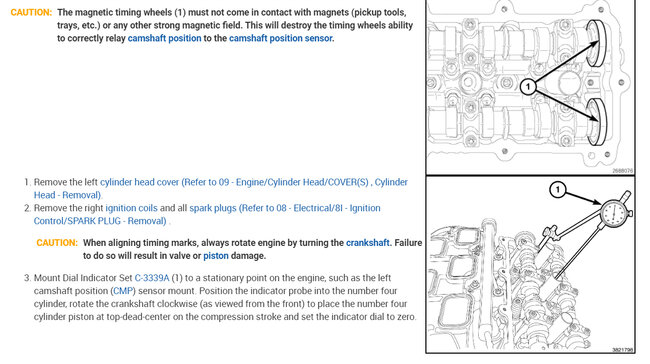 CAUTION: The magnetic timing wheels (1) must not come in contact with magnets (pickup tools, trays, etc.) or any other strong magnetic field. This will destroy the timing wheels ability to correctly relay camshaft position to the camshaft position sensor.

1

2688076

1. Remove the left cylinder head cover (Refer to 09 - Engine/Cylinder Head/COVER(S) , Cylinder Head - Removal).
2. Remove the right ignition coils and all spark plugs (Refer to 08 - Electrical/8I - Ignition Control/SPARK PLUG - Removal) .

CAUTION: When aligning timing marks, always rotate engine by turning the crankshaft. Failure to do so will result in valve or piston damage.

3. Mount Dial Indicator Set C-3339A (1) to a stationary point on the engine, such as the left camshaft position (CMP) sensor mount. Position the indicator probe into the number four cylinder, rotate the crankshaft clockwise (as viewed from the front) to place the number four cylinder piston at top-dead-center on the compression stroke and set the indicator dial to zero.

1

3821798