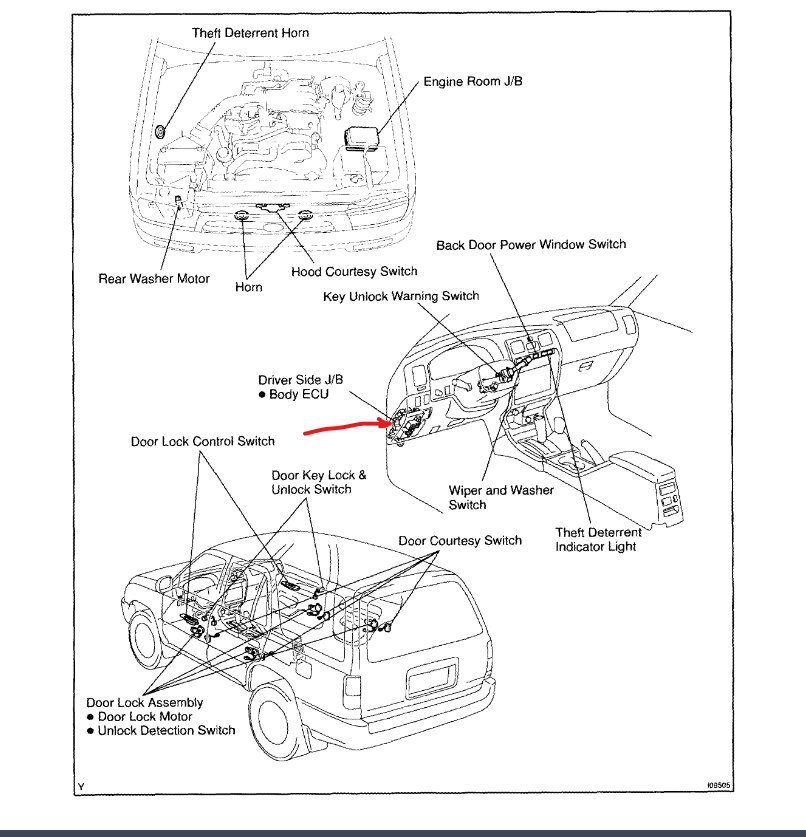 Theft Deterrent Horn

Engine Room J/B

Rear Washer Motor

Horn

Hood Courtesy Switch

Back Door Power Window Switch

Key Unlock Warning Switch

Driver Side J/B
● Body ECU

Door Lock Control Switch

Door Key Lock & Unlock Switch

Wiper and Washer Switch

Theft Deterrent Indicator Light

Door Courtesy Switch

Door Lock Assembly
● Door Lock Motor
● Unlock Detection Switch

Y

I08505