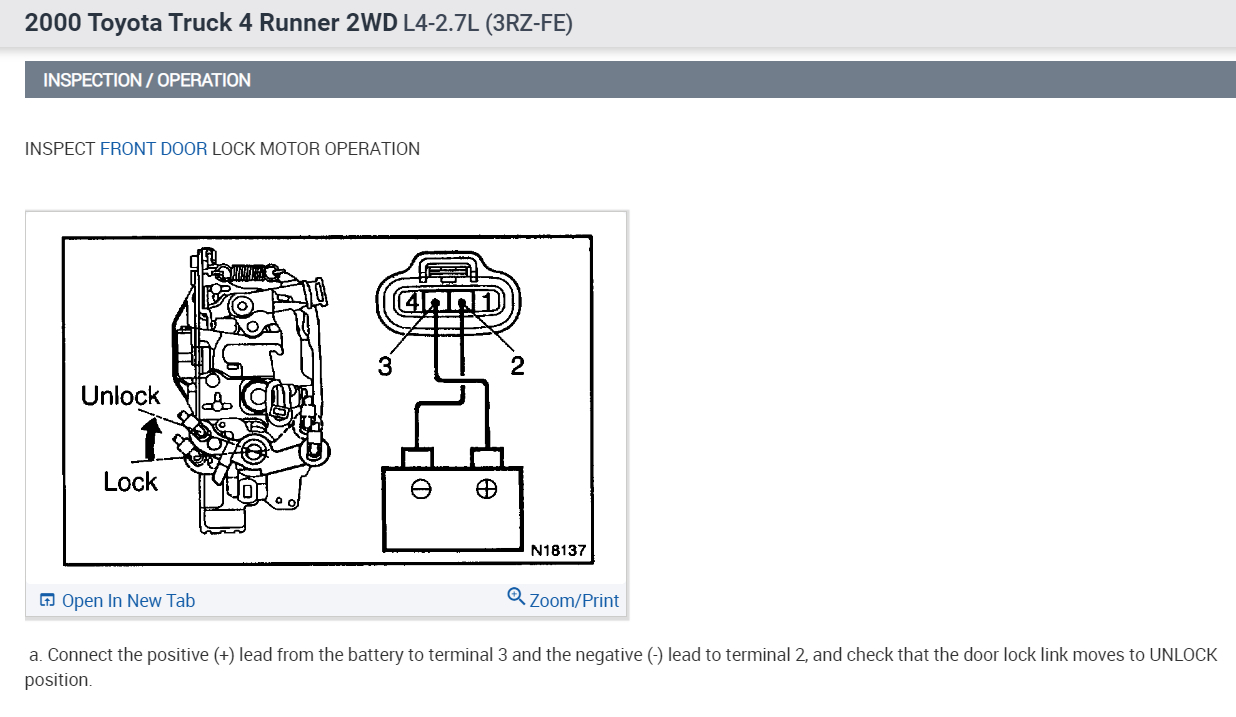 2000 Toyota Truck 4 Runner 2WD L4-2.7L (3RZ-FE)

INSPECTION / OPERATION

INSPECT FRONT DOOR LOCK MOTOR OPERATION

Unlock

Lock

4

1

3

2

⊖

⊕

N18137

Open In New Tab

Zoom/Print

a. Connect the positive (+) lead from the battery to terminal 3 and the negative (-) lead to terminal 2, and check that the door lock link moves to UNLOCK position.